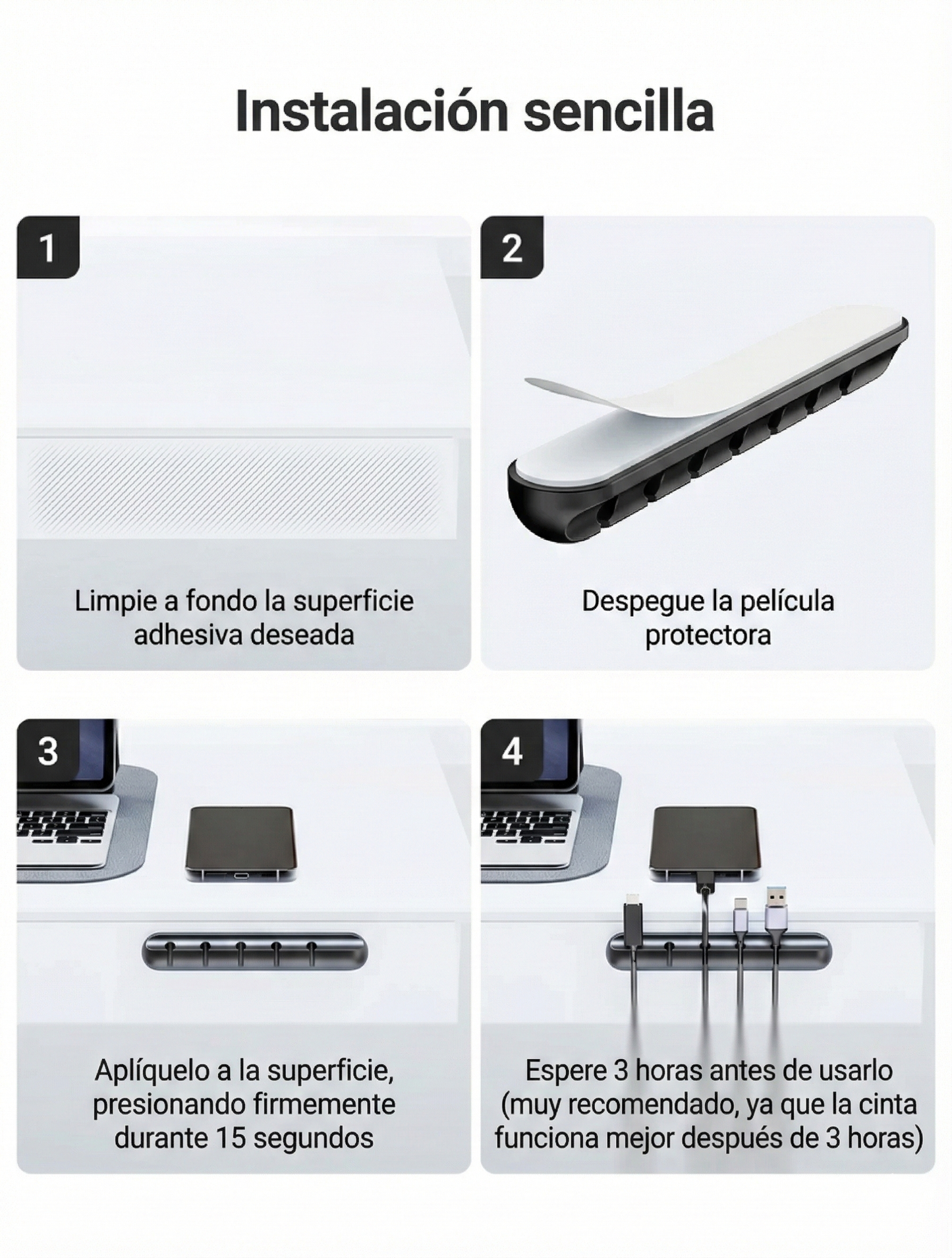 Instalación sencilla

1

Limpie a fondo la superficie adhesiva deseada

2

Despegue la película protectora

3

Aplíquelo a la superficie, presionando firmemente durante 15 segundos

4

Espere 3 horas antes de usarlo (muy recomendado, ya que la cinta funciona mejor después de 3 horas)