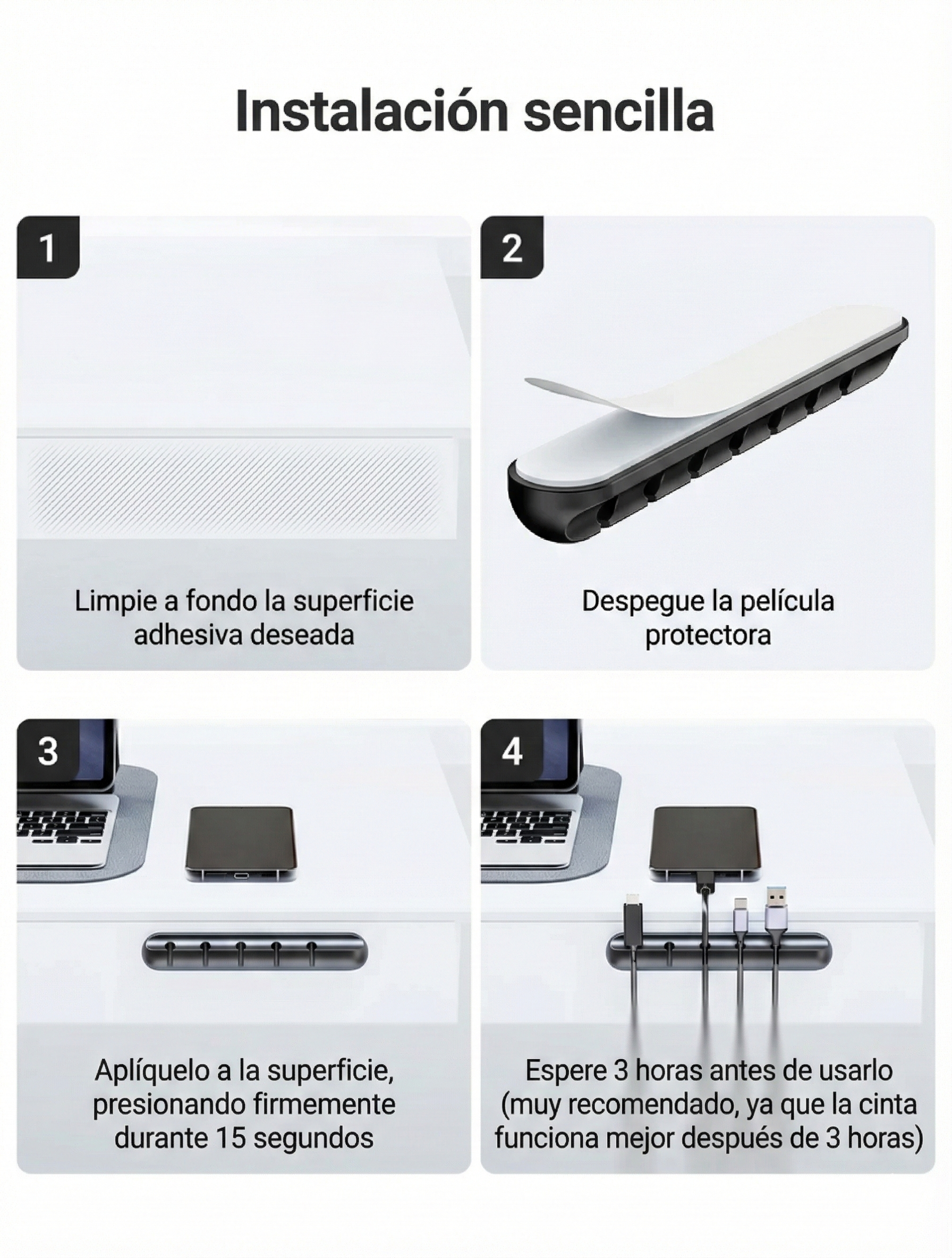 Instalación sencilla

1

Limpie a fondo la superficie adhesiva deseada

2

Despegue la película protectora

3

Aplíquelo a la superficie, presionando firmemente durante 15 segundos

4

Espere 3 horas antes de usarlo (muy recomendado, ya que la cinta funciona mejor después de 3 horas)